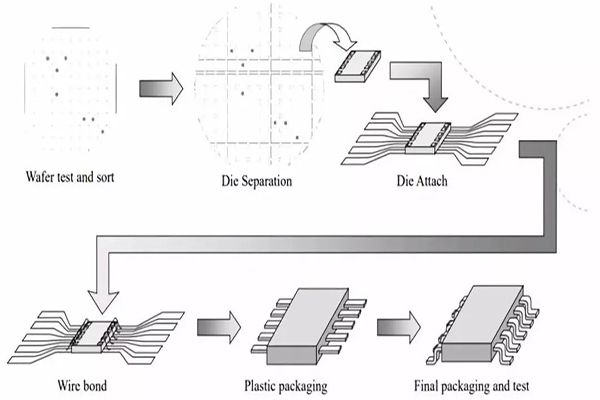 Wafer test and sort

Die Separation

Die Attach

Wire bond

Plastic packaging

Final packaging and test