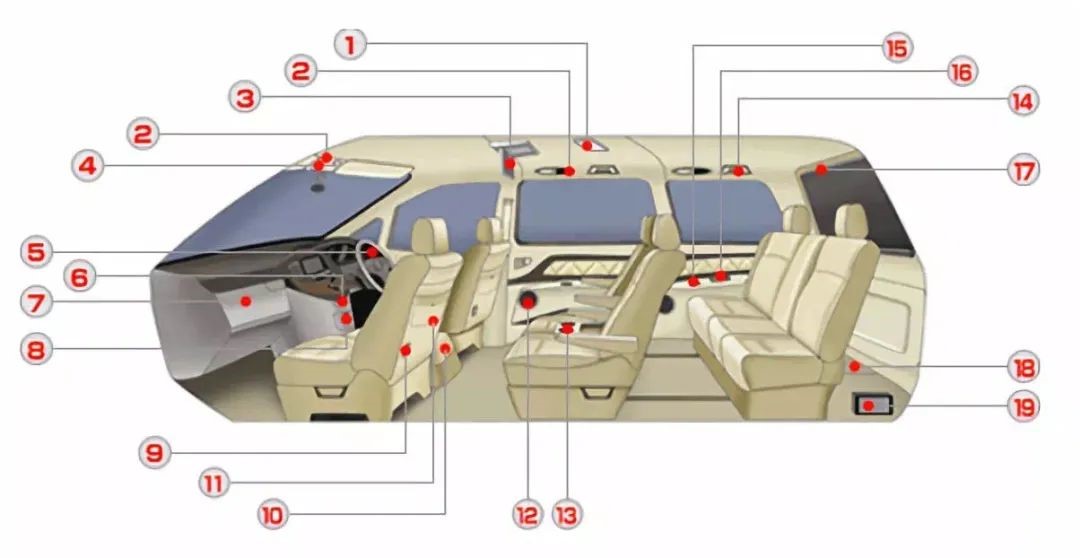 1
2
3
2
4
5
6
7
8
9
11
10
12
13
15
16
14
17
18
19